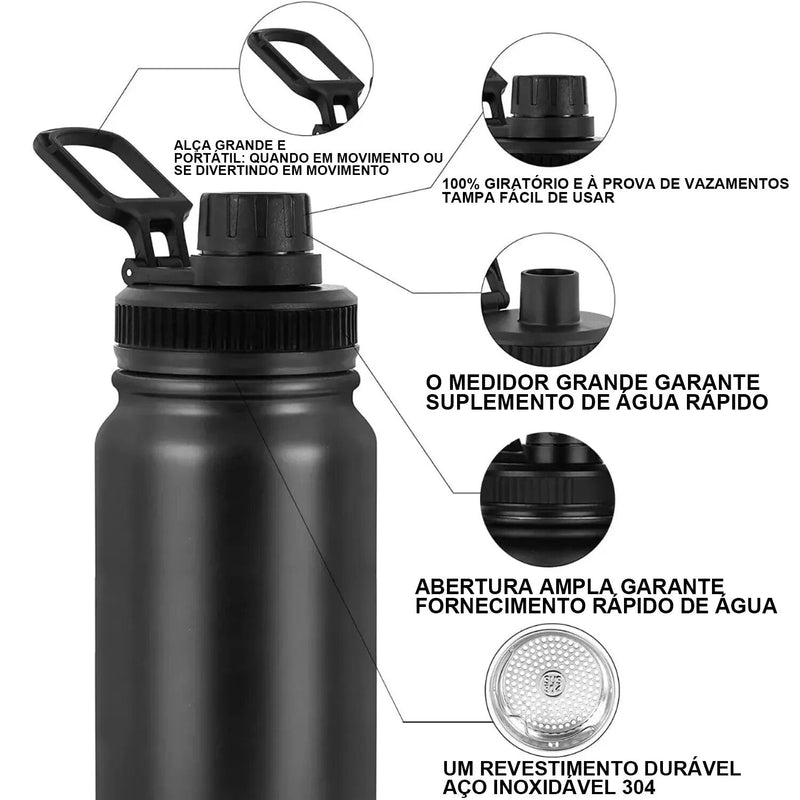 ALÇA GRANDE E PORTÁTIL: QUANDO EM MOVIMENTO OU SE DIVERTINDO EM MOVIMENTO

100% GIRATÓRIO E À PROVA DE VAZAMENTOS TAMPA FÁCIL DE USAR

O MEDIDOR GRANDE GARANTE SUPLEMENTO DE ÁGUA RÁPIDO

ABERTURA AMPLA GARANTE FORNECIMENTO RÁPIDO DE ÁGUA

UM REVESTIMENTO DURÁVEL AÇO INOXIDÁVEL 304